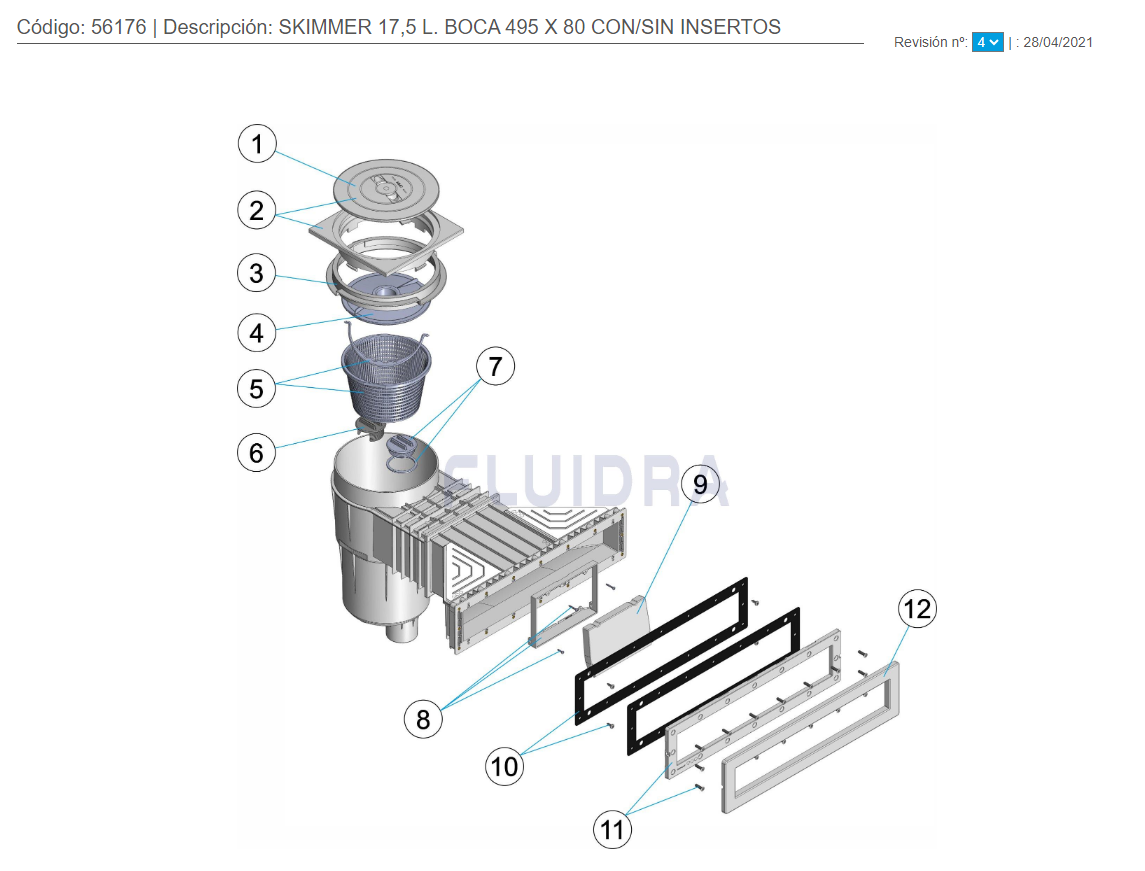 Código: 56176 | Descripción: SKIMMER 17,5 L. BOCA 495 X 80 CON/SIN INSERTOS

Revisión nº: 4 | : 28/04/2021

1
2
3
4
5
6
7
FLUIDRA
9
8
10
11
12